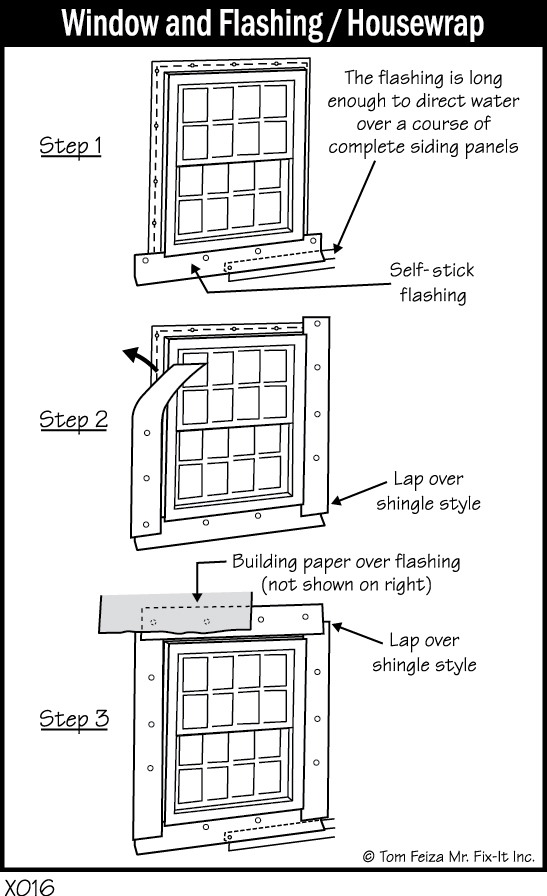 Window and Flashing / Housewrap

Step 1

The flashing is long enough to direct water over a course of complete siding panels

Self-stick flashing

Step 2

Lap over shingle style

Building paper over flashing (not shown on right)

Lap over shingle style

Step 3

© Tom Feiza Mr. Fix-It Inc.

X016