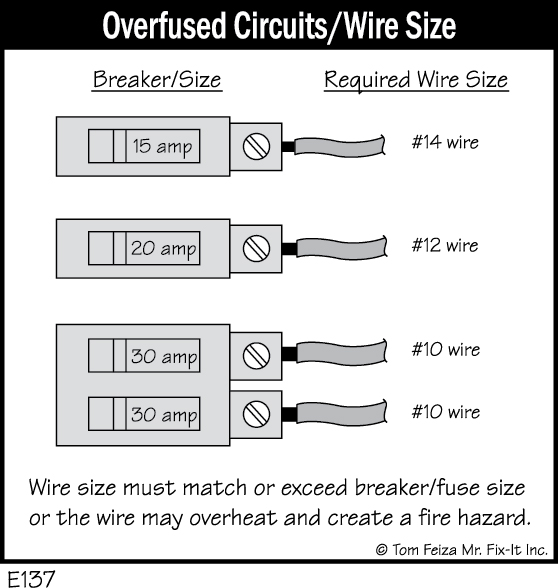 Overfused Circuits/Wire Size

Breaker/Size

Required Wire Size

15 amp

#14 wire

20 amp

#12 wire

30 amp

#10 wire

30 amp

#10 wire

Wire size must match or exceed breaker/fuse size or the wire may overheat and create a fire hazard.

© Tom Feiza Mr. Fix-It Inc.

E137