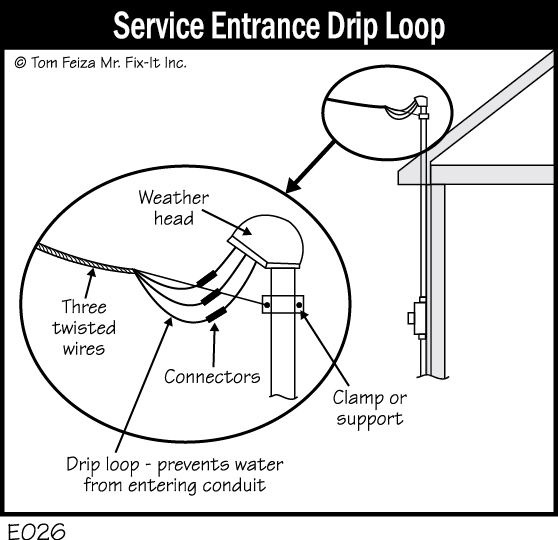 Service Entrance Drip Loop

© Tom Feiza Mr. Fix-It Inc.

Weather head

Three twisted wires

Connectors

Clamp or support

Drip loop - prevents water from entering conduit

E026