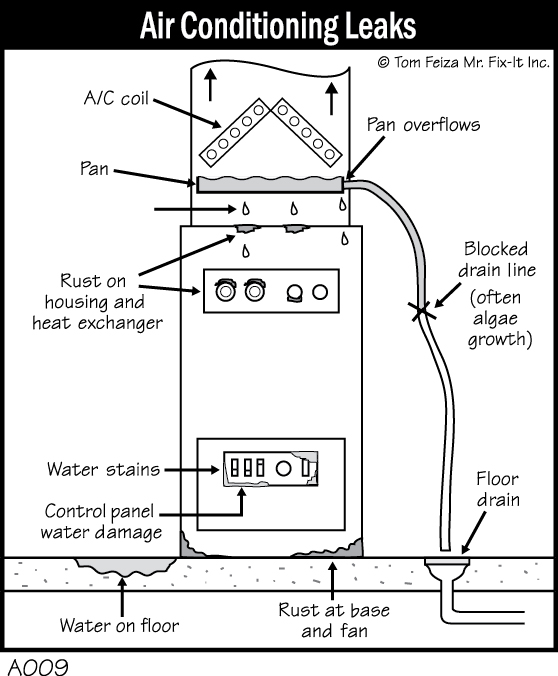 Air Conditioning Leaks

© Tom Feiza Mr. Fix-It Inc.

A/C coil

Pan overflows

Pan

Blocked drain line (often algae growth)

Rust on housing and heat exchanger

Water stains

Control panel water damage

Floor drain

Water on floor

Rust at base and fan

A009