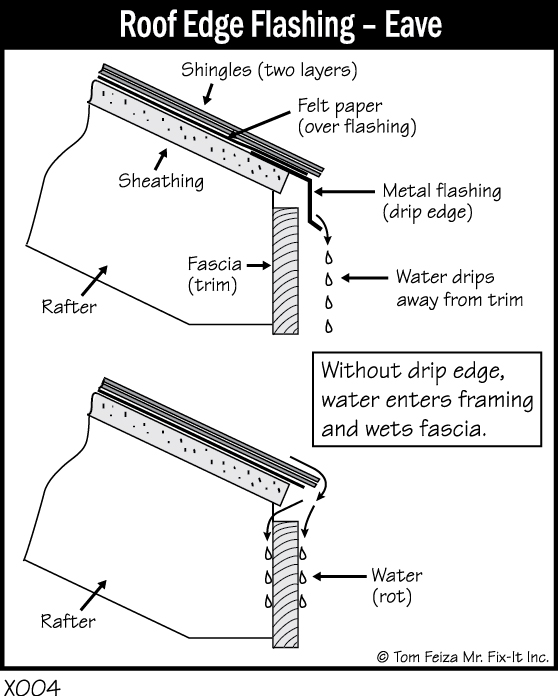 Roof Edge Flashing – Eave

Shingles (two layers)

Felt paper (over flashing)

Sheathing

Metal flashing (drip edge)

Fascia (trim)

Water drips away from trim

Rafter

Without drip edge, water enters framing and wets fascia.

Water (rot)

Rafter

© Tom Feiza Mr. Fix-It Inc.

X004