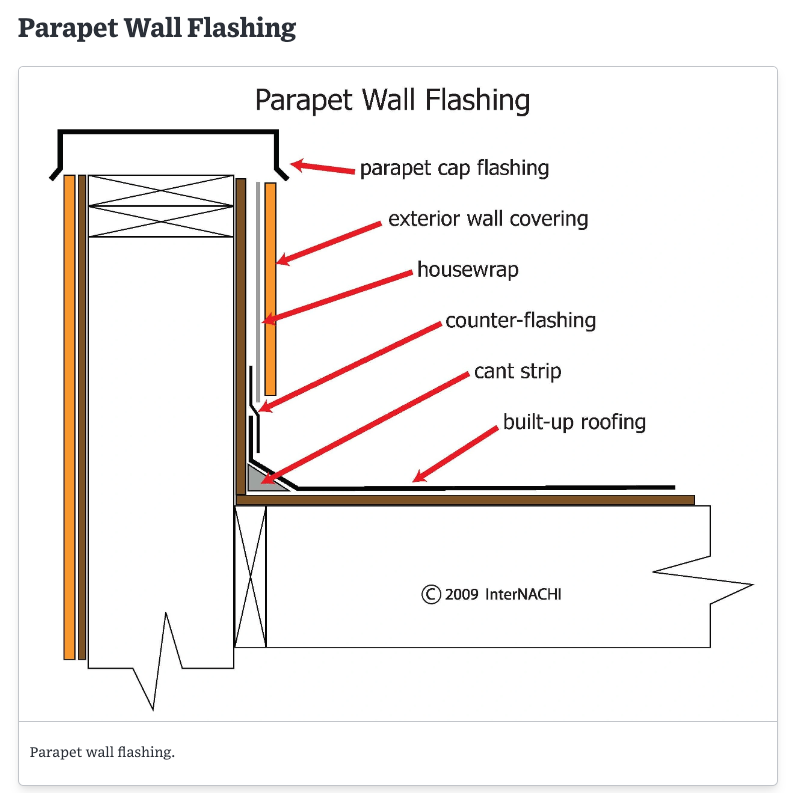 Parapet Wall Flashing

Parapet Wall Flashing

parapet cap flashing

exterior wall covering

housewrap

counter-flashing

cant strip

built-up roofing

© 2009 InterNACHI

Parapet wall flashing.